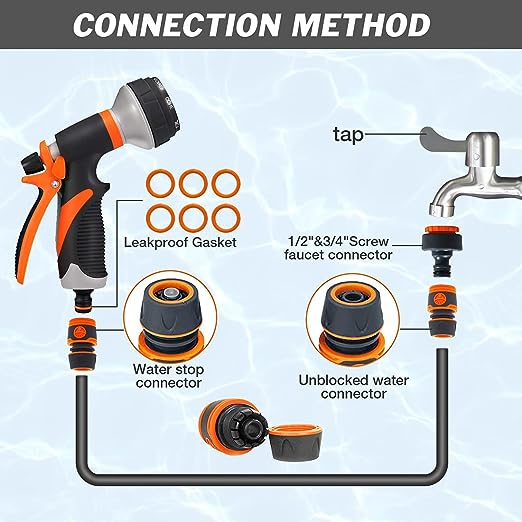 CONNECTION METHOD

tap

Leakproof Gasket

1/2"&3/4"Screw faucet connector

Water stop connector

Unblocked water connector